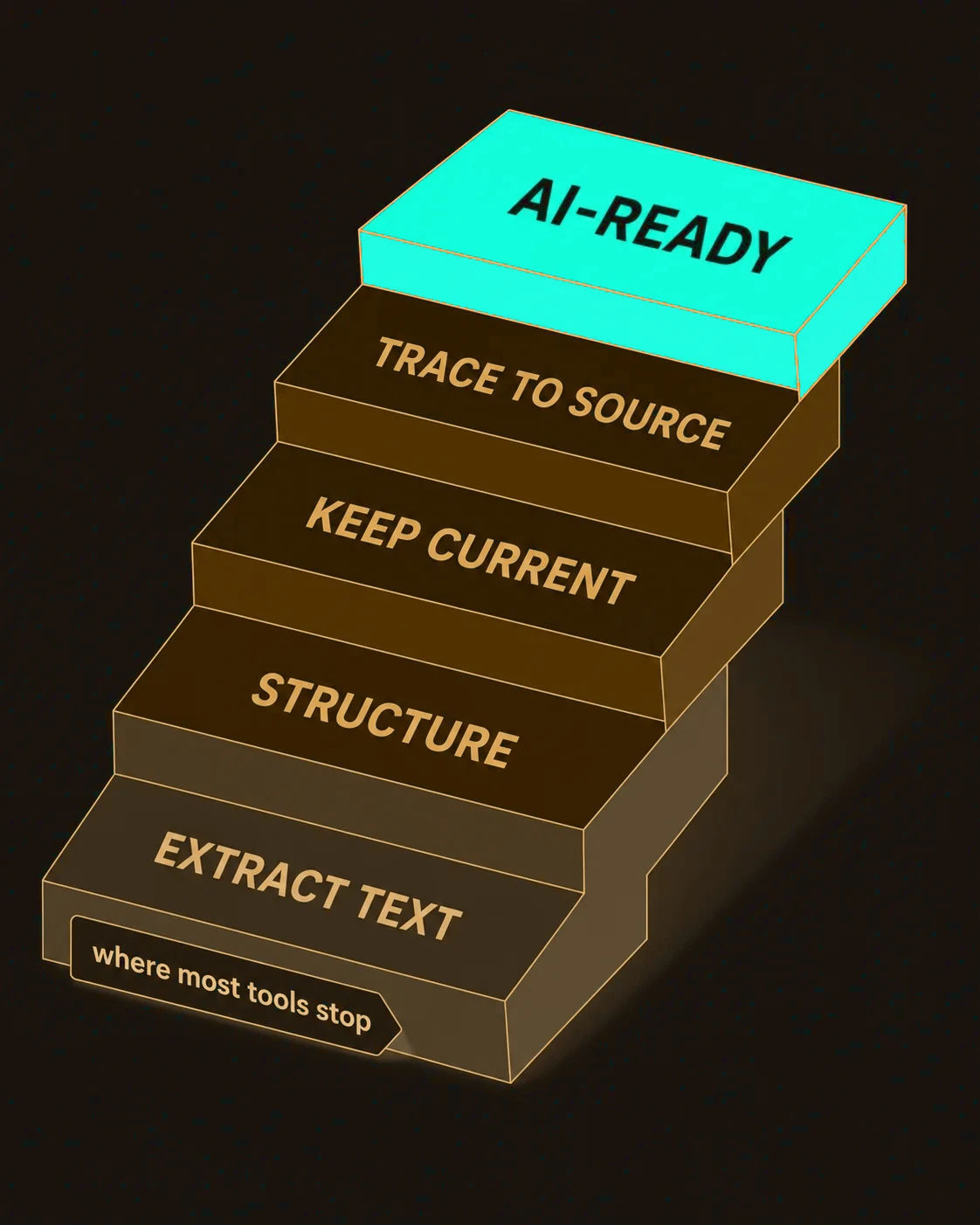 AI-READY

TRACE TO SOURCE

KEEP CURRENT

STRUCTURE

EXTRACT TEXT

where most tools stop